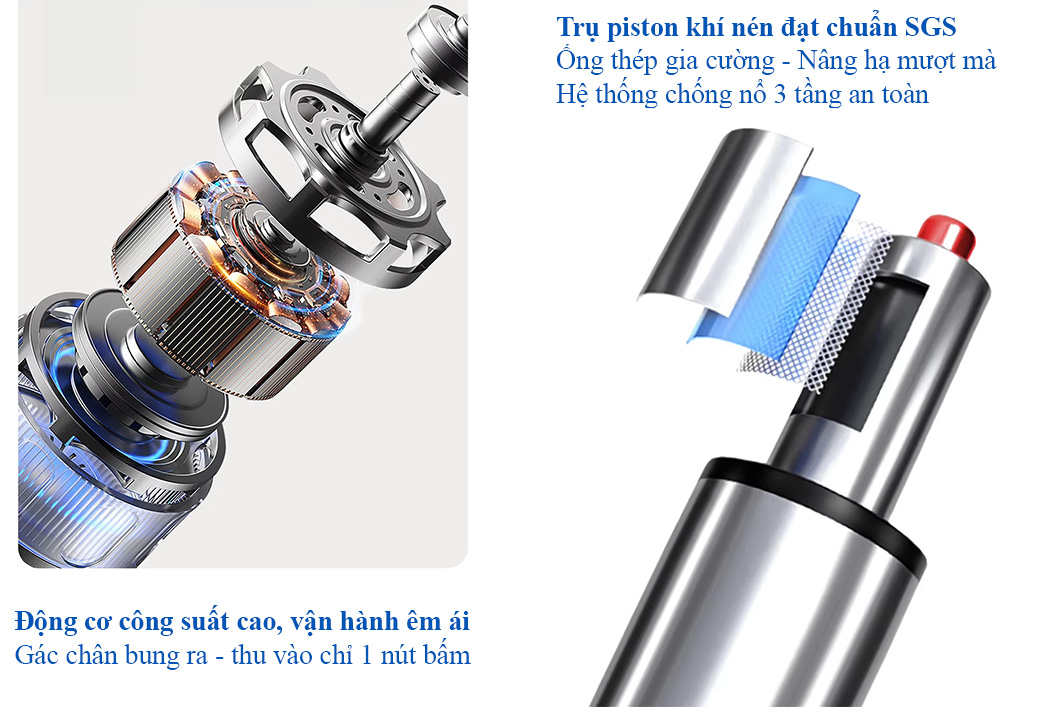 Trụ piston khí nén đạt chuẩn SGS
Ống thép gia cường - Nâng hạ mượt mà
Hệ thống chống nổ 3 tầng an toàn

Động cơ công suất cao, vận hành êm ái
Gác chân bung ra - thu vào chỉ 1 nút bấm