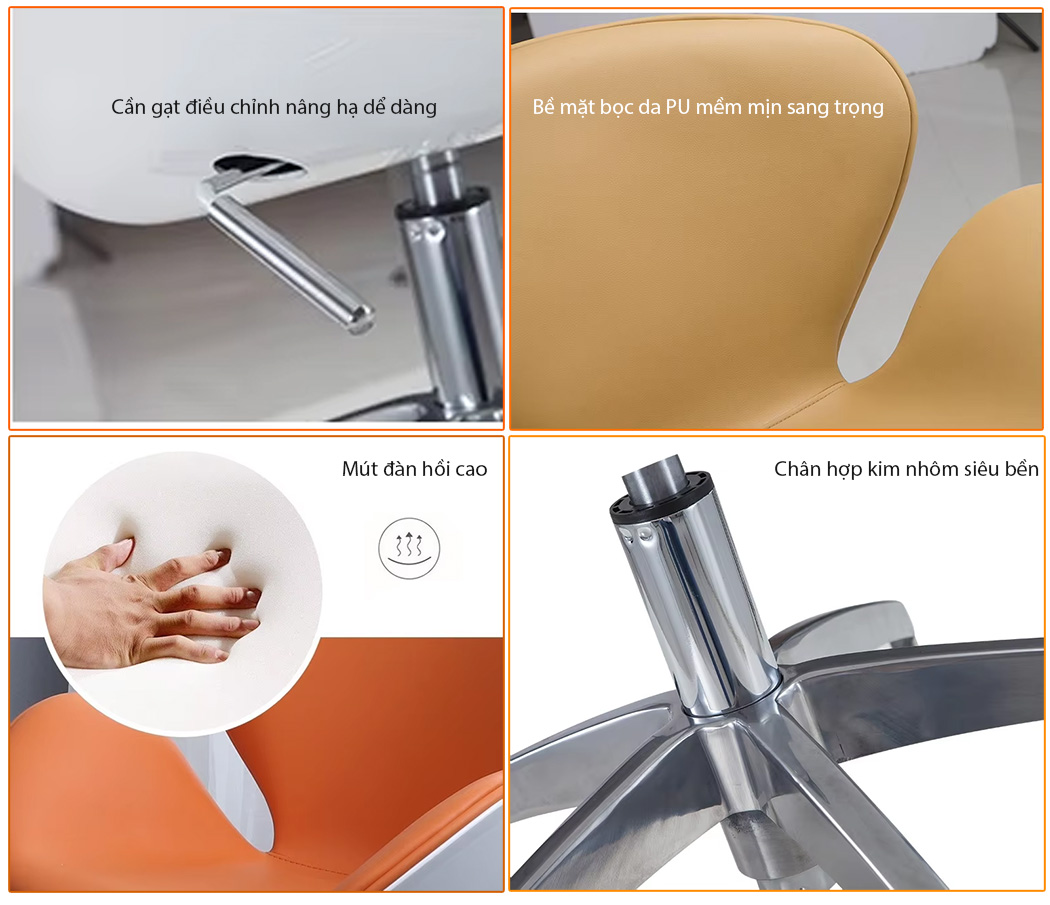 Cần gạt điều chỉnh nâng hạ dể dàng

Bề mặt bọc da PU mềm mịn sang trọng

Mút đàn hồi cao

Chân hợp kim nhôm siêu bền