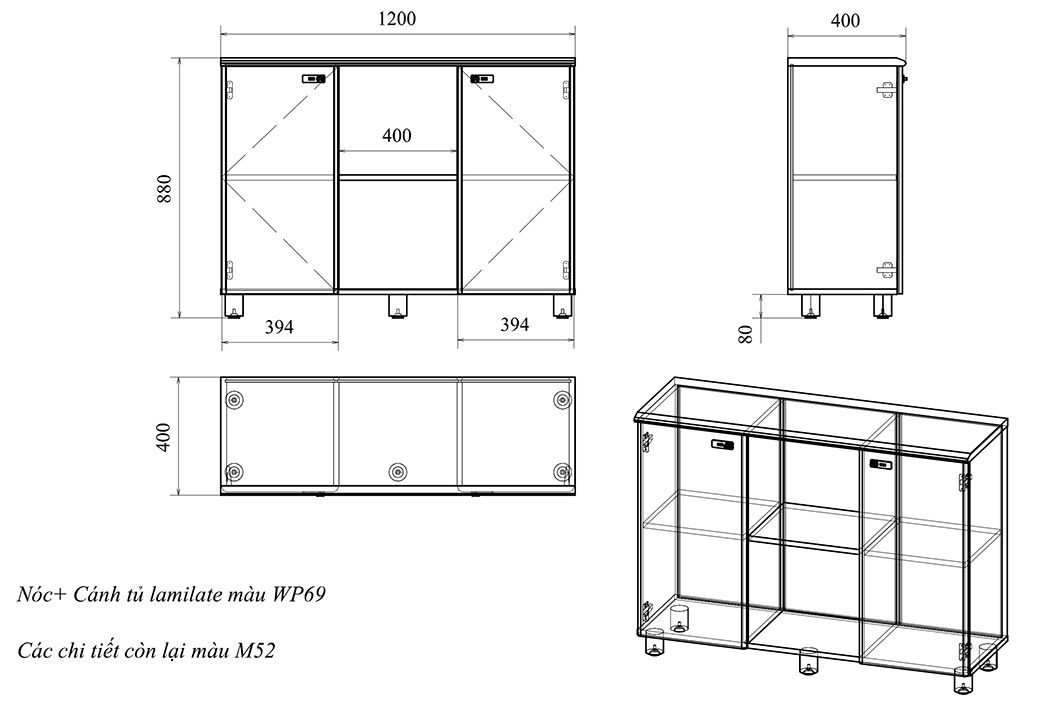 1200

400

880

400

394

394

80

400

Nóc+ Cánh tủ lamilate màu WP69

Các chi tiết còn lại màu M52